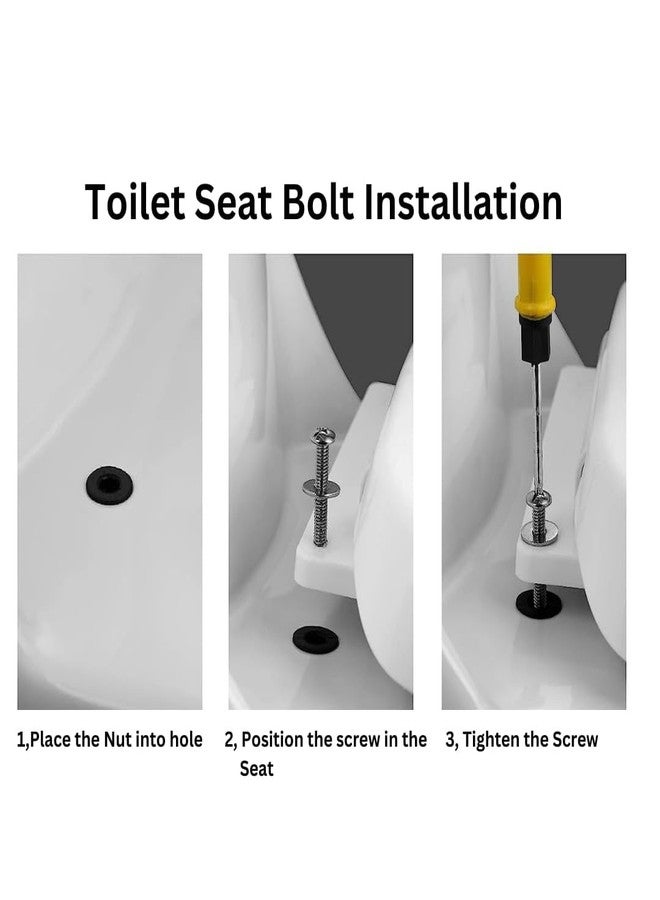 Toilet Seat Bolt Installation

1,Place the Nut into hole

2, Position the screw in the Seat

3, Tighten the Screw